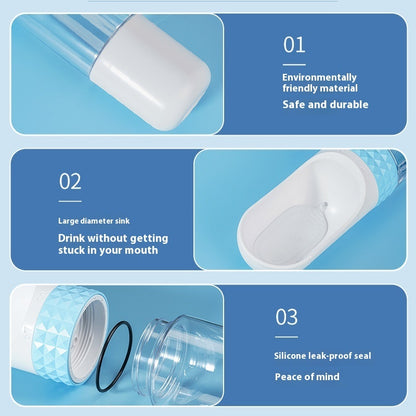 01

Environmentally friendly material

Safe and durable

02

Large diameter sink

Drink without getting stuck in your mouth

03

Silicone leak-proof seal

Peace of mind